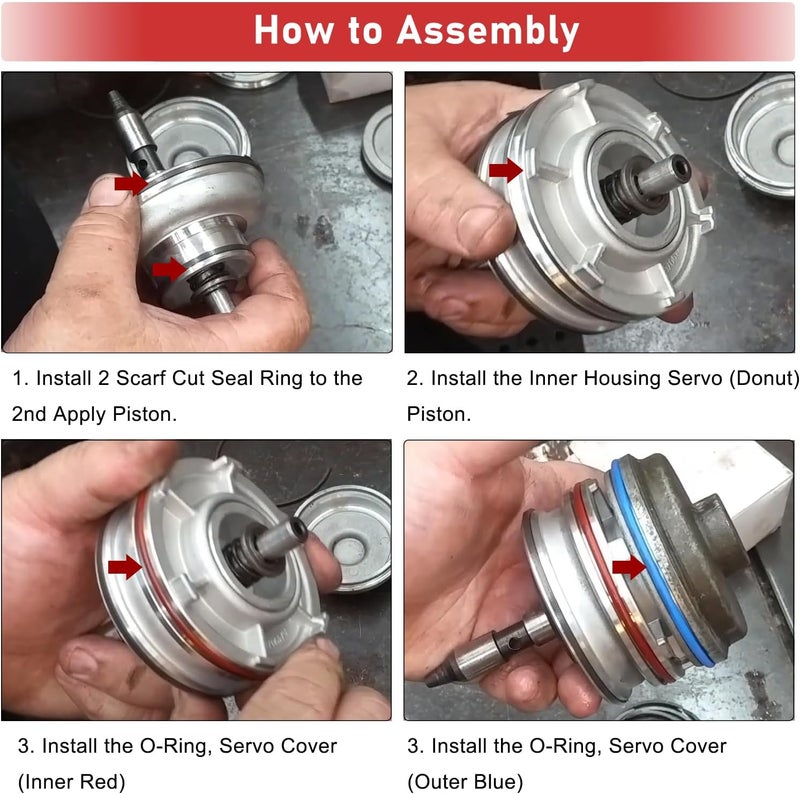 How to Assembly

1. Install 2 Scarf Cut Seal Ring to the 2nd Apply Piston.

2. Install the Inner Housing Servo (Donut) Piston.

3. Install the O-Ring, Servo Cover (Inner Red)

3. Install the O-Ring, Servo Cover (Outer Blue)